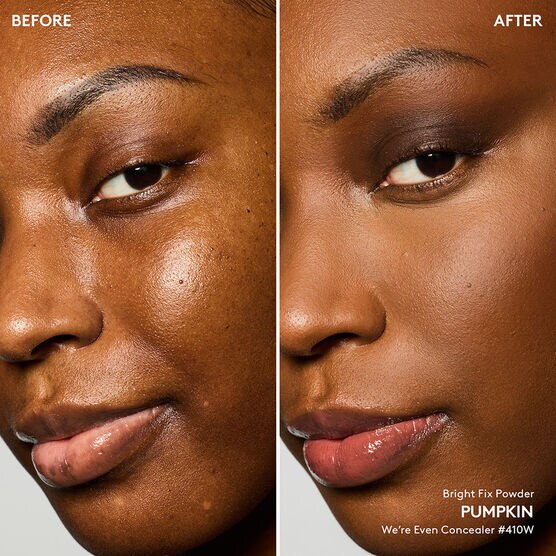 BEFORE

AFTER

Bright Fix Powder
PUMPKIN
We're Even Concealer #410W